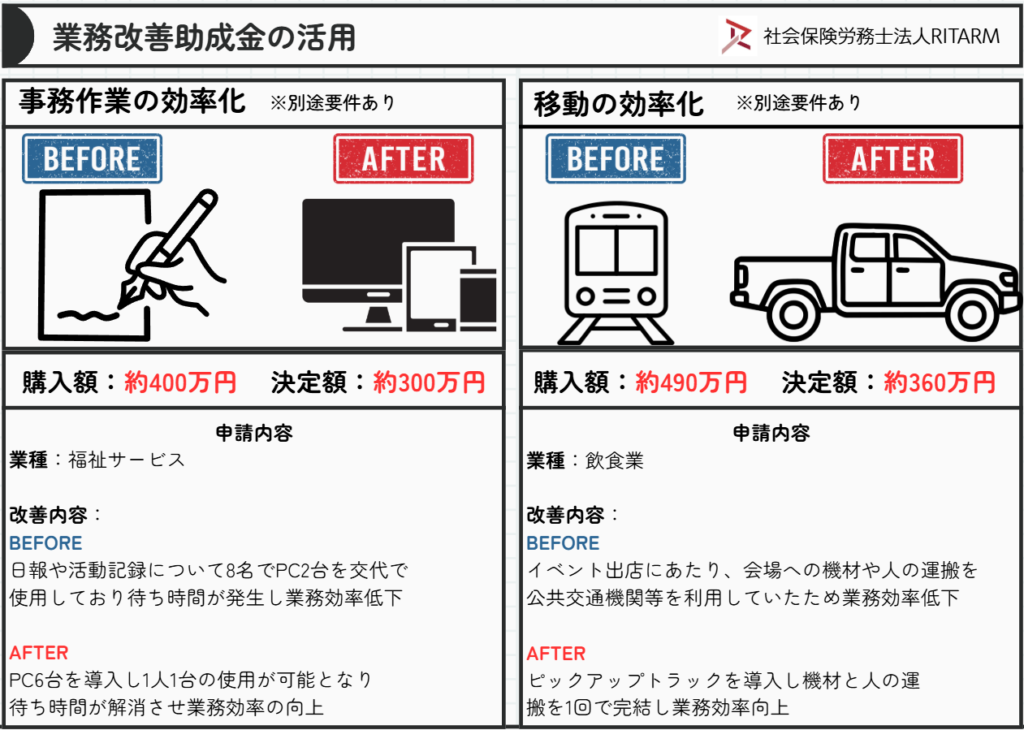 業務改善助成金の活用

社会保険労務士法人RITARM

事務作業の効率化 ※別途要件あり

BEFORE

AFTER

購入額：約400万円 決定額：約300万円

申請内容
業種：福祉サービス

改善内容：
BEFORE
日報や活動記録について8名でPC2台を交代で使用しており待ち時間が発生し業務効率低下

AFTER
PC6台を導入し1人1台の使用が可能となり待ち時間が解消させ業務効率の向上

移動の効率化 ※別途要件あり

BEFORE

AFTER

購入額：約490万円 決定額：約360万円

申請内容
業種：飲食業

改善内容：
BEFORE
イベント出店にあたり、会場への機材や人の運搬を公共交通機関等を利用していたため業務効率低下

AFTER
ピックアップトラックを導入し機材と人の運搬を1回で完結し業務効率向上