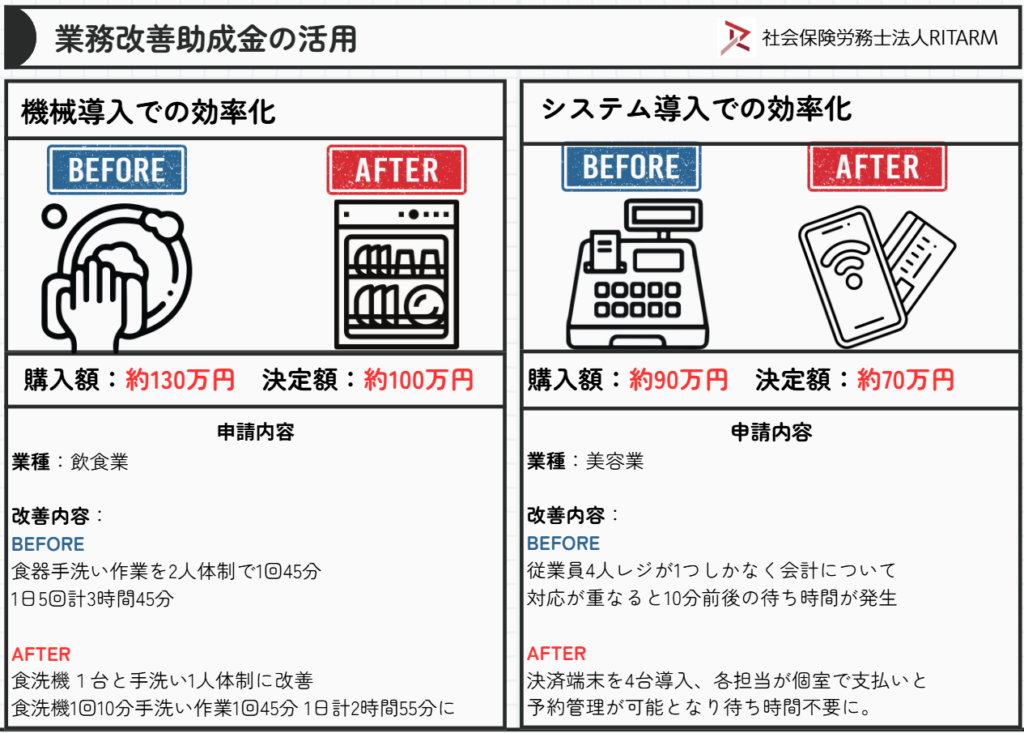 業務改善助成金の活用

社会保険労務士法人RITARM

機械導入での効率化

BEFORE

AFTER

購入額：約130万円　決定額：約100万円

申請内容

業種：飲食業

改善内容：
BEFORE
食器手洗い作業を2人体制で1回45分
1日5回計3時間45分

AFTER
食洗機１台と手洗い1人体制に改善
食洗機1回10分手洗い作業1回45分 1日計2時間55分に

システム導入での効率化

BEFORE

AFTER

購入額：約90万円　決定額：約70万円

申請内容

業種：美容業

改善内容：
BEFORE
従業員4人レジが1つしかなく会計について
対応が重なると10分前後の待ち時間が発生

AFTER
決済端末を4台導入、各担当が個室で支払いと
予約管理が可能となり待ち時間不要に。